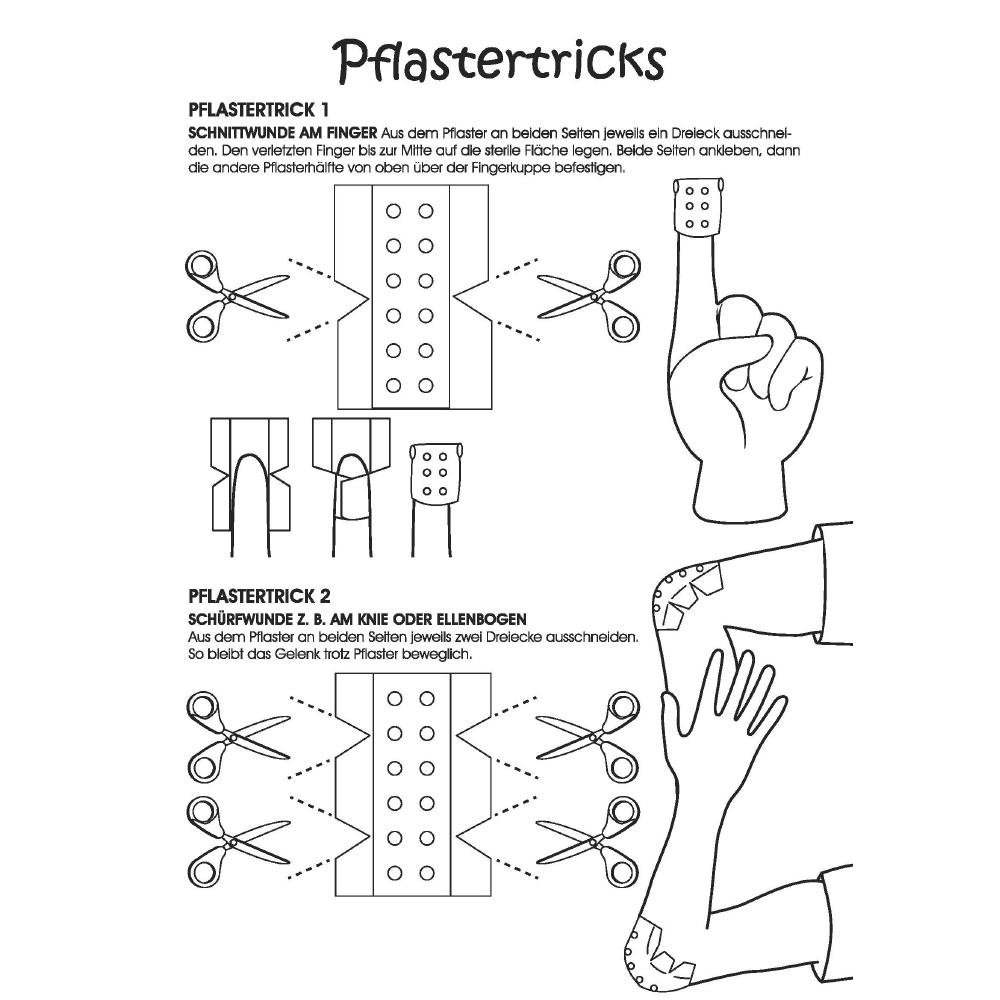 Pflastertricks

PFLASTERTRICK 1

SCHNITTWUNDE AM FINGER Aus dem Pflaster an beiden Seiten jeweils ein Dreieck ausschneiden. Den verletzten Finger bis zur Mitte auf die sterile Fläche legen. Beide Seiten ankleben, dann die andere Pflasterhälfte von oben über der Fingerkuppe befestigen.

PFLASTERTRICK 2

SCHÜRFWUNDE Z. B. AM KNIE ODER ELLENBOGEN

Aus dem Pflaster an beiden Seiten jeweils zwei Dreiecke ausschneiden. So bleibt das Gelenk trotz Pflaster beweglich.