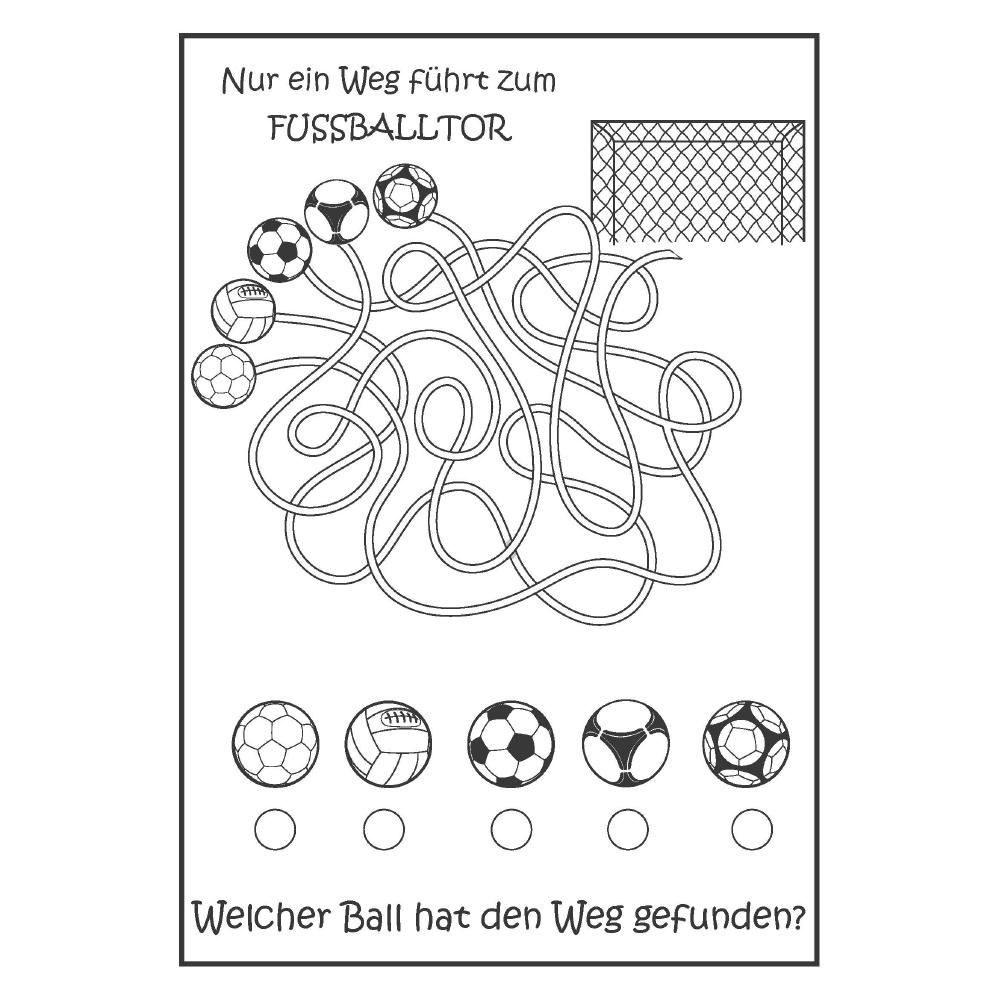 Nur ein Weg führt zum
FUSSBALLTOR

Welcher Ball hat den Weg gefunden?